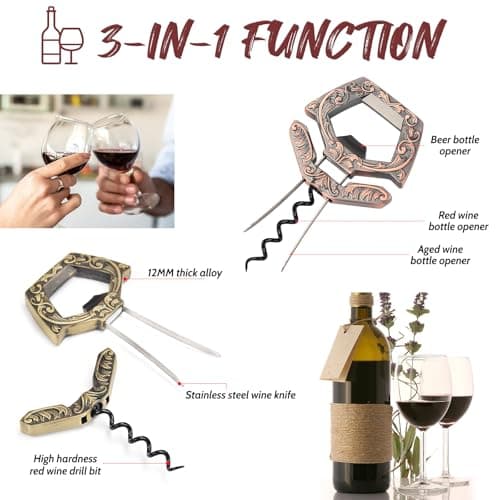 3-IN-1 FUNCTION

Beer bottle opener

Red wine bottle opener

Aged wine bottle opener

12MM thick alloy

Stainless steel wine knife

High hardness red wine drill bit